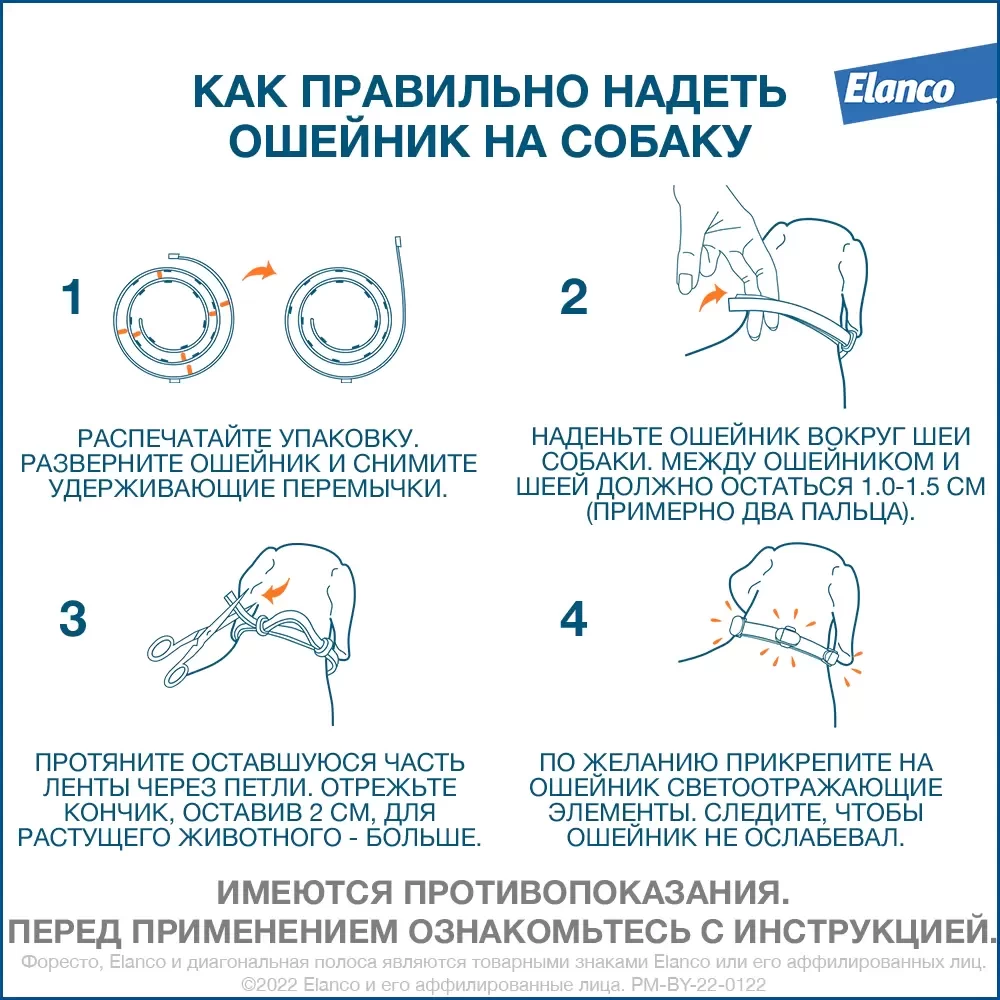 КАК ПРАВИЛЬНО НАДЕТЬ ОШЕЙНИК НА СОБАКУ

Elanco

1

РАСПЕЧАТАЙТЕ УПАКОВКУ. РАЗВЕРНИТЕ ОШЕЙНИК И СНИМИТЕ УДЕРЖИВАЮЩИЕ ПЕРЕМЫЧКИ.

2

НАДЕНЬТЕ ОШЕЙНИК ВОКРУГ ШЕИ СОБАКИ. МЕЖДУ ОШЕЙНИКОМ И ШЕЕЙ ДОЛЖНО ОСТАТЬСЯ 1.0-1.5 СМ (ПРИМЕРНО ДВА ПАЛЬЦА).

3

ПРОТЯНИТЕ ОСТАВШУЮСЯ ЧАСТЬ ЛЕНТЫ ЧЕРЕЗ ПЕТЛИ. ОТРЕЖЬТЕ КОНЧИК, ОСТАВИВ 2 СМ, ДЛЯ РАСТУЩЕГО ЖИВОТНОГО - БОЛЬШЕ.

4

ПО ЖЕЛАНИЮ ПРИКРЕПИТЕ НА ОШЕЙНИК СВЕТООТРАЖАЮЩИЕ ЭЛЕМЕНТЫ. СЛЕДИТЕ, ЧТОБЫ ОШЕЙНИК НЕ ОСЛАБЕВАЛ.

ИМЕЮТСЯ ПРОТИВОПОКАЗАНИЯ. ПЕРЕД ПРИМЕНЕНИЕМ ОЗНАКОМЬТЕСЬ С ИНСТРУКЦИЕЙ.

Форесто, Elanco и диагональная полоса являются товарными знаками Elanco или его аффилированных лиц. ©2022 Elanco и его аффилированные лица. PM-BY-22-0122